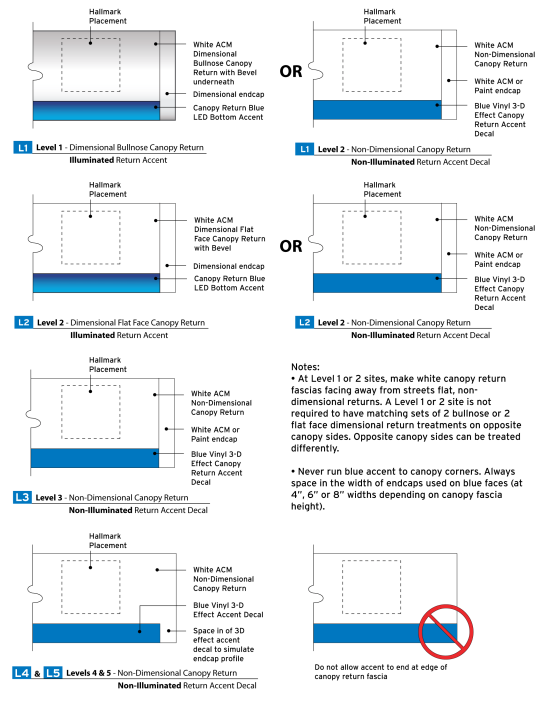 Hallmark Placement

White ACM Dimensional Bullnose Canopy Return with Bevel underneath

Dimensional endcap

Canopy Return Blue LED Bottom Accent

L1 **Level 1** - Dimensional Bullnose Canopy Return
**Illuminated** Return Accent

OR

Hallmark Placement

White ACM Non-Dimensional Canopy Return

White ACM or Paint endcap

Blue Vinyl 3-D Effect Canopy Return Accent Decal

L1 **Level 2** - Non-Dimensional Canopy Return
**Non-Illuminated** Return Accent Decal

Hallmark Placement

White ACM Dimensional Flat Face Canopy Return with Bevel

Dimensional endcap

Canopy Return Blue LED Bottom Accent

L2 **Level 2** - Dimensional Flat Face Canopy Return
**Illuminated** Return Accent

OR

Hallmark Placement

White ACM Non-Dimensional Canopy Return

White ACM or Paint endcap

Blue Vinyl 3-D Effect Canopy Return Accent Decal

L2 **Level 2** - Non-Dimensional Canopy Return
**Non-Illuminated** Return Accent Decal

Hallmark Placement

White ACM Non-Dimensional Canopy Return

White ACM or Paint endcap

Blue Vinyl 3-D Effect Canopy Return Accent Decal

L3 **Level 3** - Non-Dimensional Canopy Return
**Non-Illuminated** Return Accent Decal

Notes:
• At Level 1 or 2 sites, make white canopy return fascias facing away from streets flat, non-dimensional returns. A Level 1 or 2 site is not required to have matching sets of 2 bullnose or 2 flat face dimensional return treatments on opposite canopy sides. Opposite canopy sides can be treated differently.

• Never run blue accent to canopy corners. Always space in the width of endcaps used on blue faces (at 4", 6" or 8" widths depending on canopy fascia height).

Hallmark Placement

White ACM Non-Dimensional Canopy Return

Blue Vinyl 3-D Effect Accent Decal

Space in of 3D effect accent decal to simulate endcap profile

L4 & L5 **Levels 4 & 5** - Non-Dimensional Canopy Return
**Non-Illuminated** Return Accent Decal

Do not allow accent to end at edge of canopy return fascia