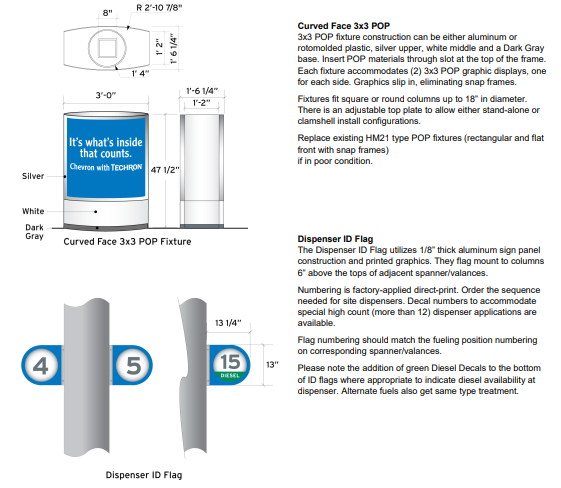 8"

R 2'-10 7/8"

1' 2"

1' 6 1/4"

1' 4"

3'-0"

1'-6 1/4"

1'-2"

It's what's inside that counts.

Chevron with TECHRON

47 1/2"

Silver

White

Dark Gray

Curved Face 3x3 POP Fixture

4

5

13 1/4"

15

DIESEL

13"

Dispenser ID Flag

Curved Face 3x3 POP
3x3 POP fixture construction can be either aluminum or rotomolded plastic, silver upper, white middle and a Dark Gray base. Insert POP materials through slot at the top of the frame. Each fixture accommodates (2) 3x3 POP graphic displays, one for each side. Graphics slip in, eliminating snap frames.

Fixtures fit square or round columns up to 18" in diameter. There is an adjustable top plate to allow either stand-alone or clamshell install configurations.

Replace existing HM21 type POP fixtures (rectangular and flat front with snap frames)
if in poor condition.

Dispenser ID Flag
The Dispenser ID Flag utilizes 1/8" thick aluminum sign panel construction and printed graphics. They flag mount to columns 6" above the tops of adjacent spanner/valances.

Numbering is factory-applied direct-print. Order the sequence needed for site dispensers. Decal numbers to accommodate special high count (more than 12) dispenser applications are available.

Flag numbering should match the fueling position numbering on corresponding spanner/valances.

Please note the addition of green Diesel Decals to the bottom of ID flags where appropriate to indicate diesel availability at dispenser. Alternate fuels also get same type treatment.